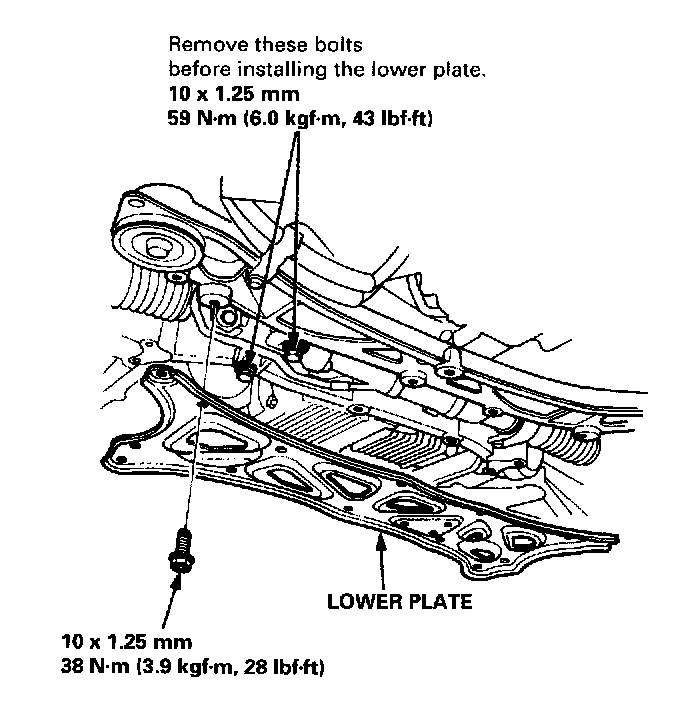 Remove these bolts
before installing the lower plate.
10 x 1.25 mm
59 N·m (6.0 kgf·m, 43 lbf·ft)

LOWER PLATE

10 x 1.25 mm
38 N·m (3.9 kgf·m, 28 lbf·ft)