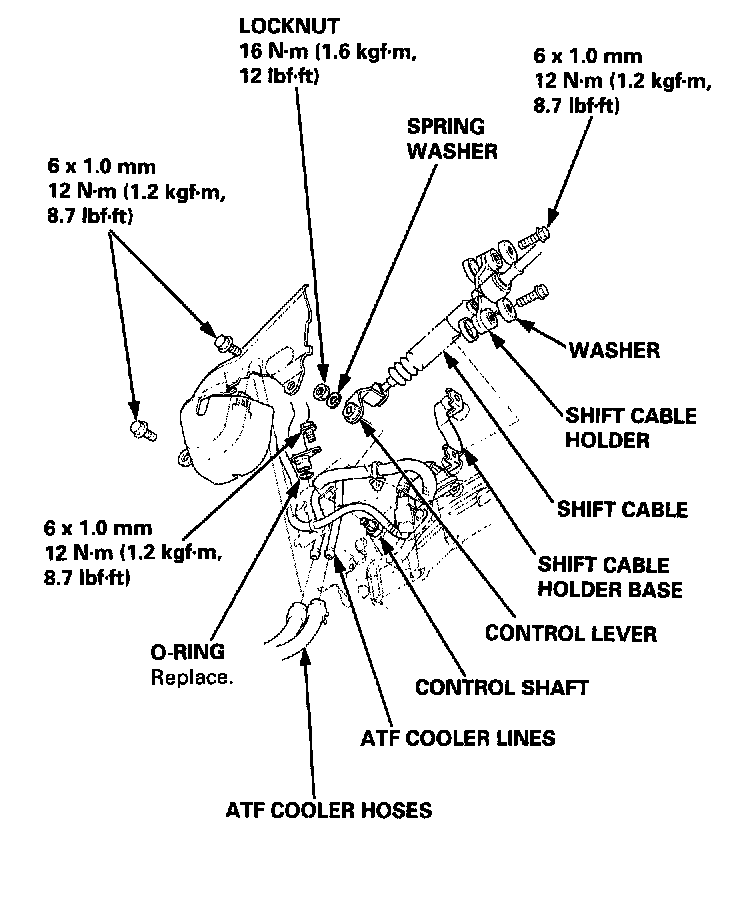 LOCKNUT
16 N·m (1.6 kgf·m, 12 lbf·ft)

6 x 1.0 mm
12 N·m (1.2 kgf·m, 8.7 lbf·ft)

SPRING WASHER

6 x 1.0 mm
12 N·m (1.2 kgf·m, 8.7 lbf·ft)

WASHER

SHIFT CABLE HOLDER

SHIFT CABLE

6 x 1.0 mm
12 N·m (1.2 kgf·m, 8.7 lbf·ft)

SHIFT CABLE HOLDER BASE

CONTROL LEVER

O-RING
Replace.

CONTROL SHAFT

ATF COOLER LINES

ATF COOLER HOSES