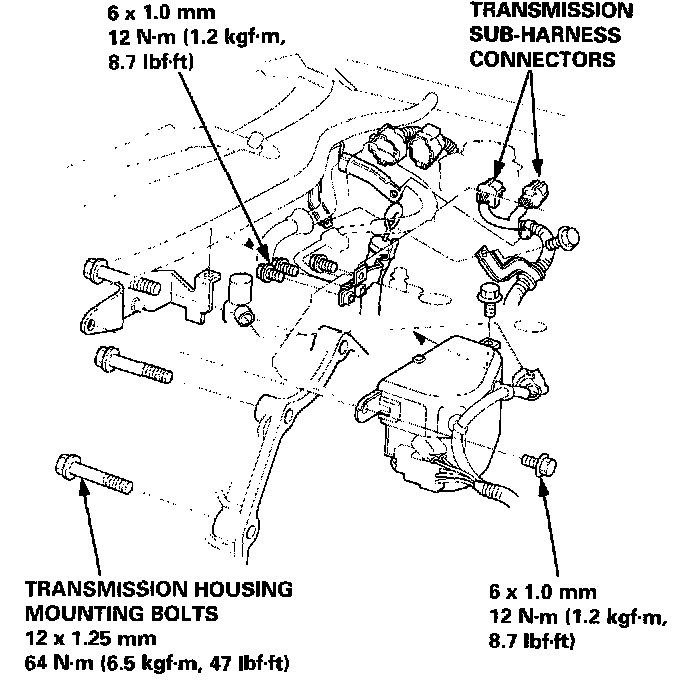 6 x 1.0 mm
12 N·m (1.2 kgf·m, 8.7 lbf·ft)

TRANSMISSION SUB-HARNESS CONNECTORS

TRANSMISSION HOUSING MOUNTING BOLTS
12 x 1.25 mm
64 N·m (6.5 kgf·m, 47 lbf·ft)

6 x 1.0 mm
12 N·m (1.2 kgf·m, 8.7 lbf·ft)