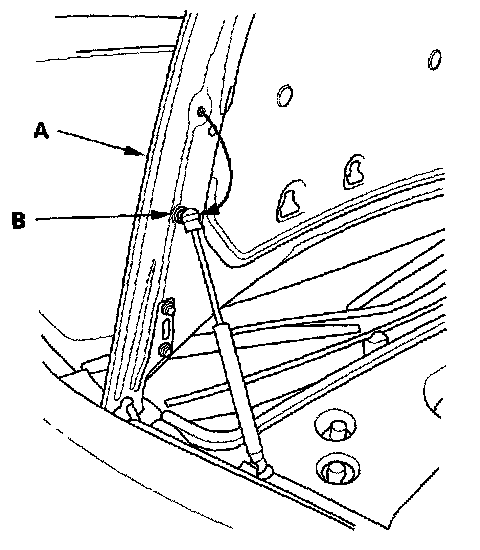 A

B