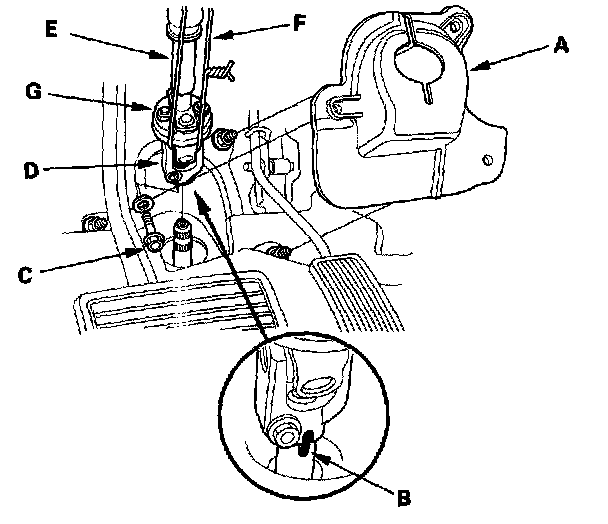 E
F
A
G
D
C
B