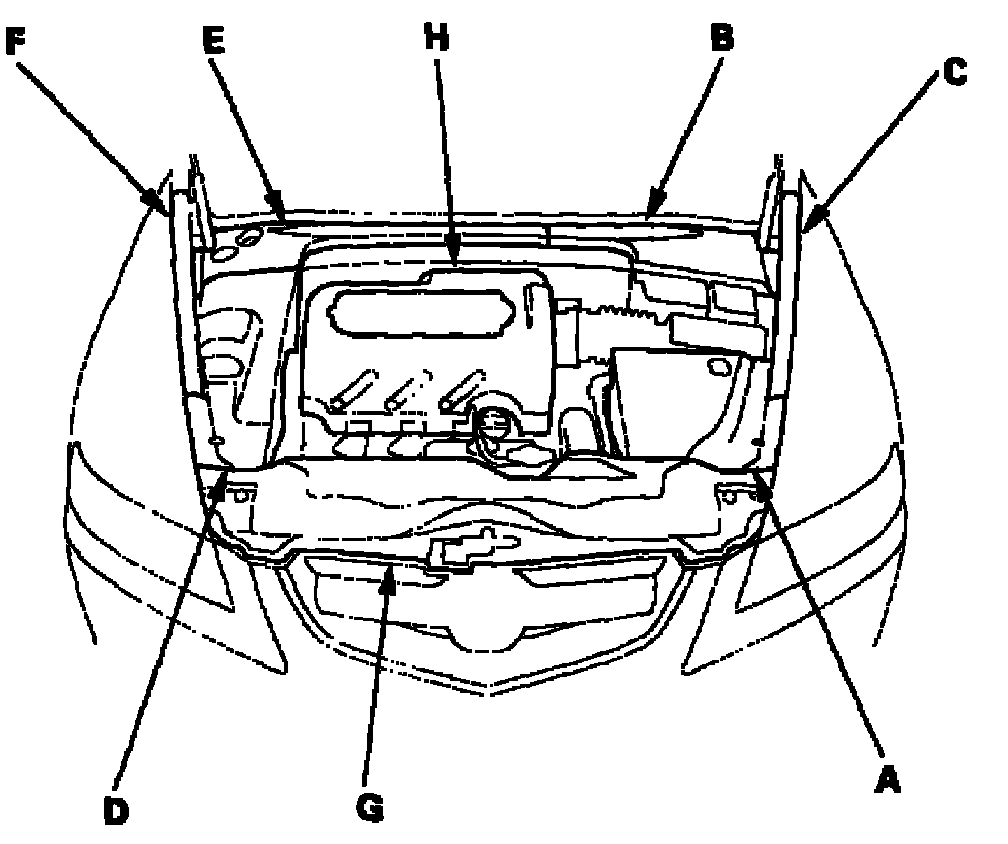 F
E
H
B
C
D
G
A