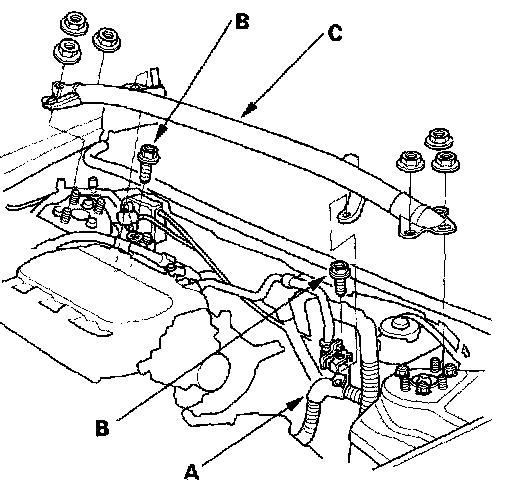 B
C
B
A