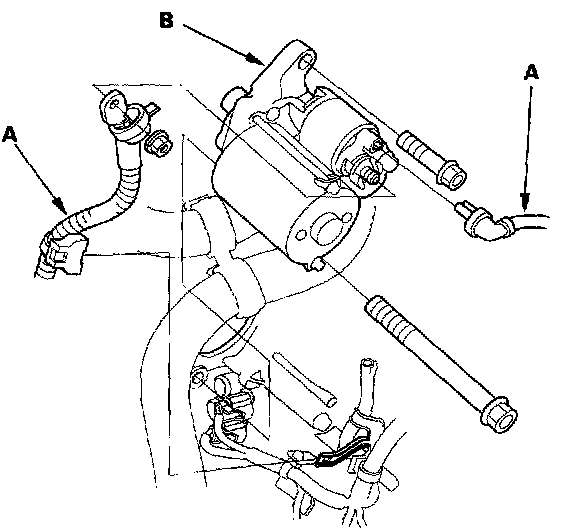 B
A
A