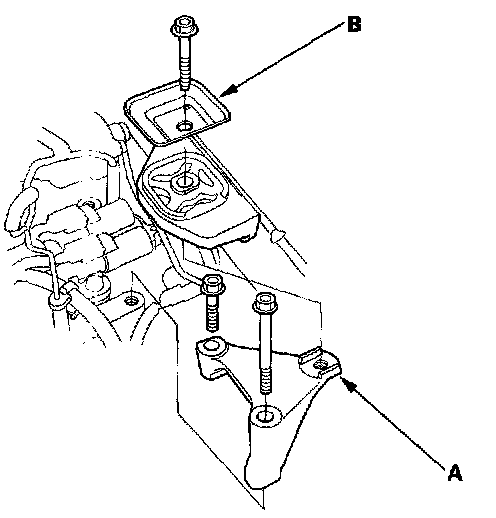 B

A