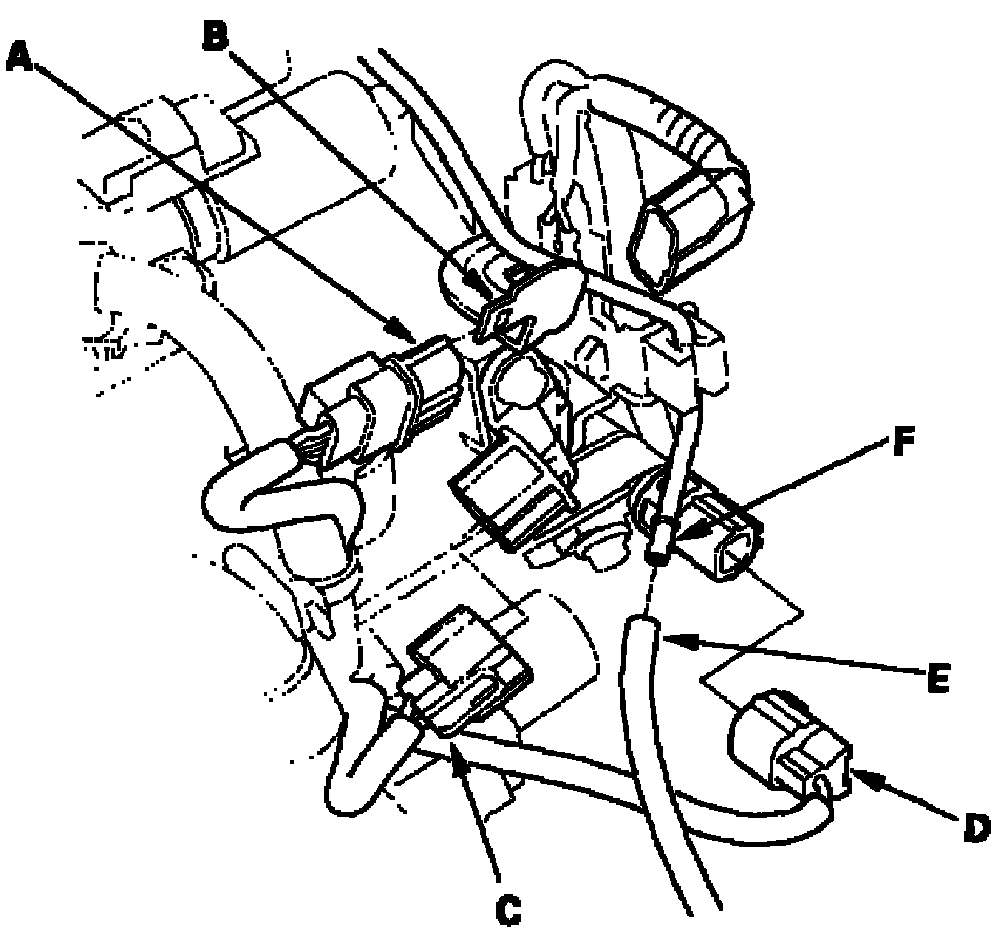 A
B
F
E
D
C