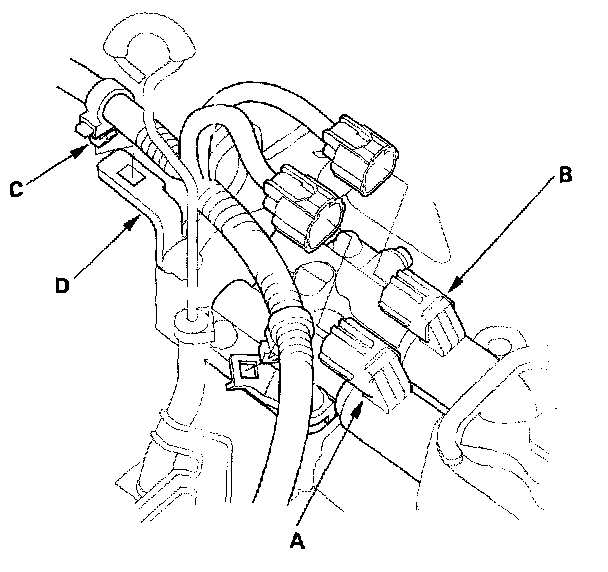 C
B
D
A