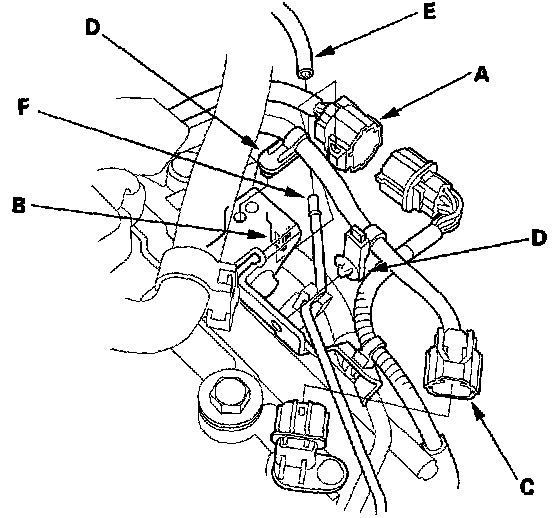 D
E
A
F
B
D
C