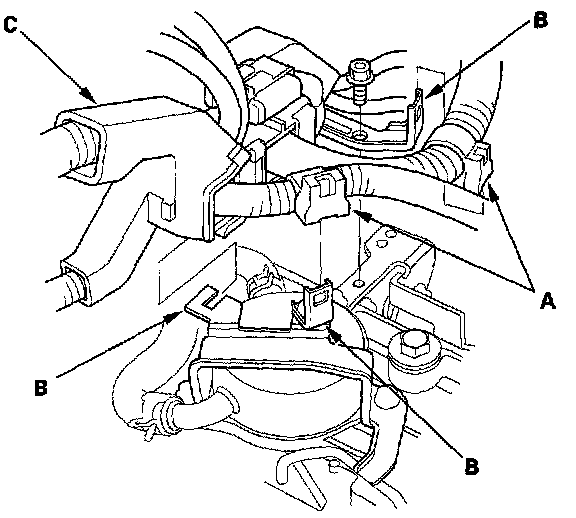 C
B
A
B
B