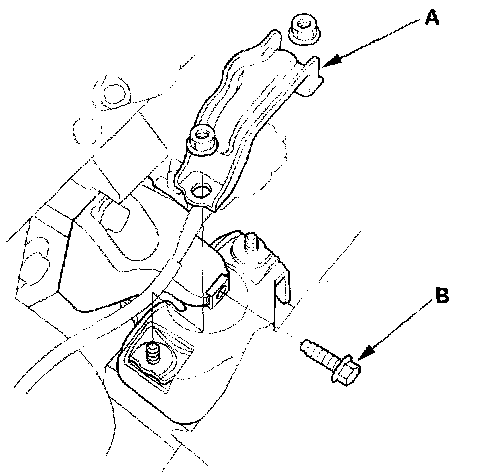 A

B