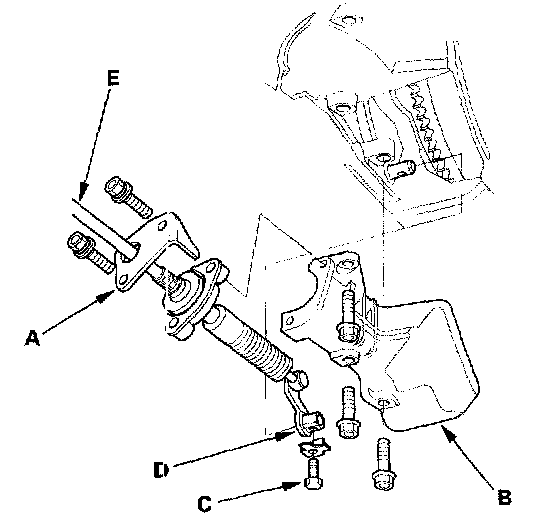 E
A
D
C
B