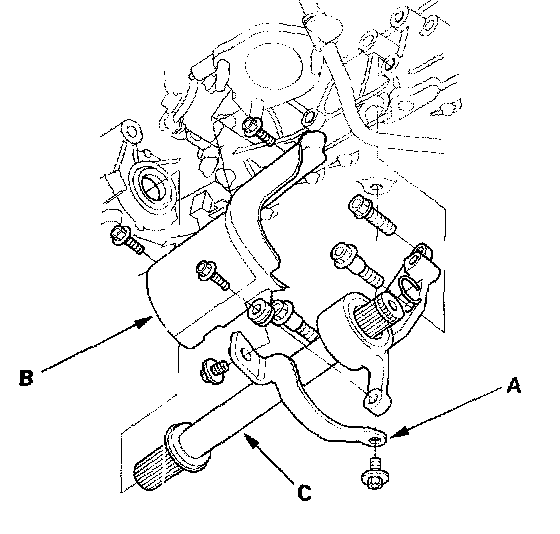 B

A

C