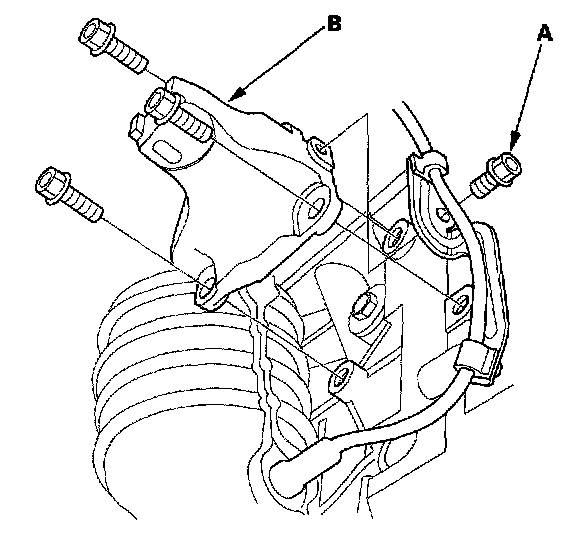 B
A