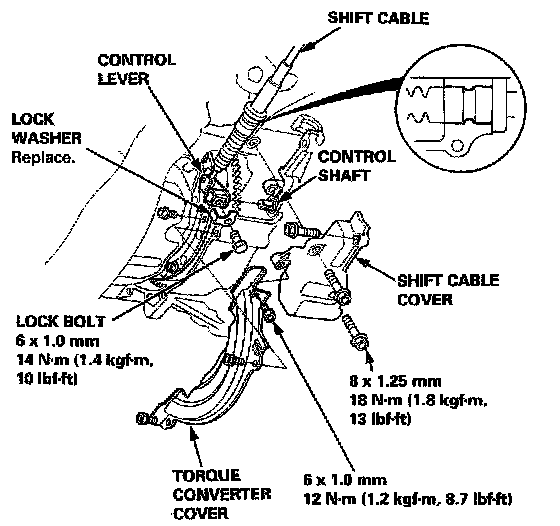 SHIFT CABLE

CONTROL LEVER

LOCK WASHER
Replace.

CONTROL SHAFT

SHIFT CABLE COVER

LOCK BOLT
6 x 1.0 mm
14 N·m (1.4 kgf·m, 10 lbf·ft)

8 x 1.25 mm
18 N·m (1.8 kgf·m, 13 lbf·ft)

TORQUE CONVERTER COVER

6 x 1.0 mm
12 N·m (1.2 kgf·m, 8.7 lbf·ft)