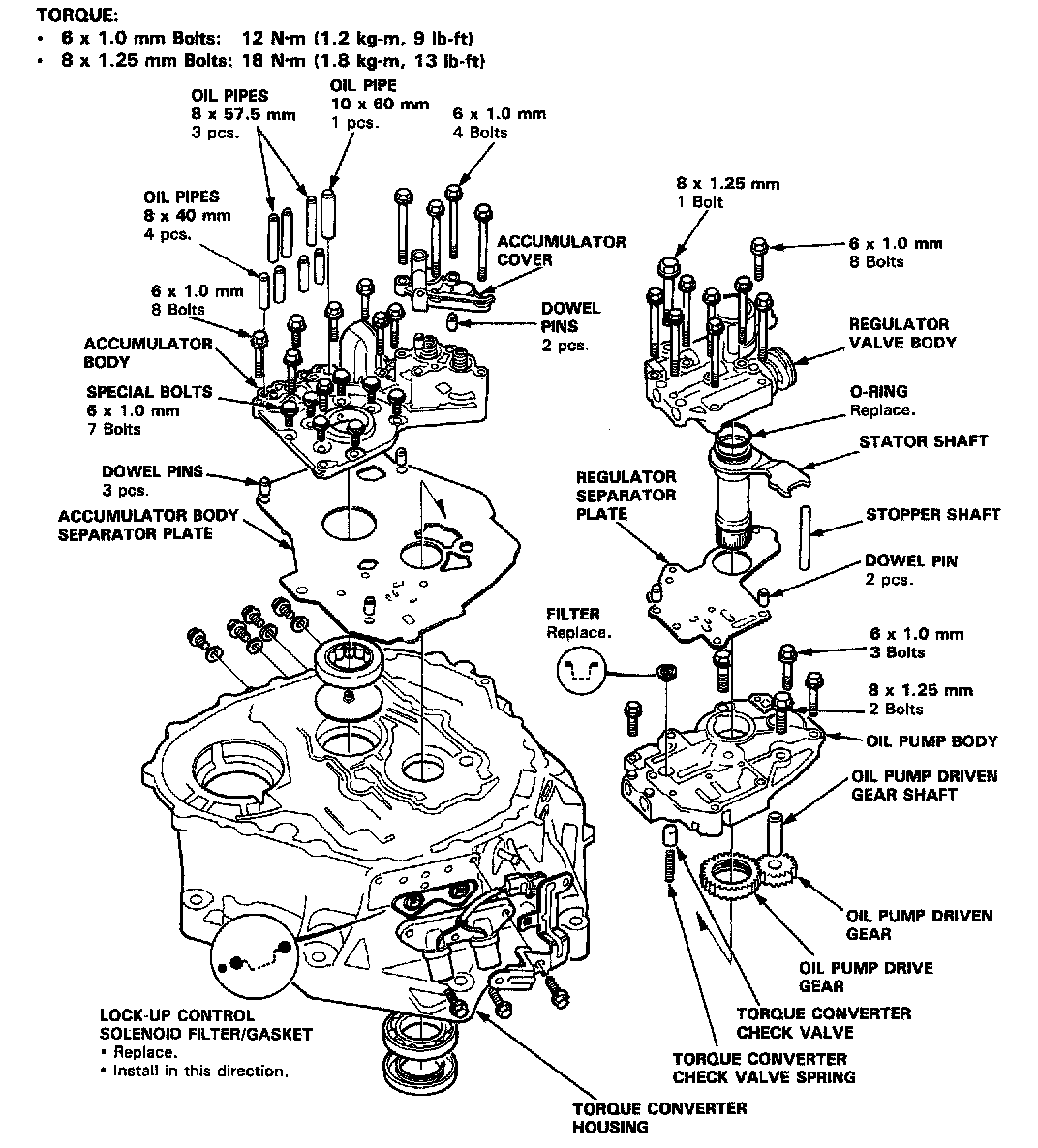 TORQUE:
• 6 x 1.0 mm Bolts: 12 N·m (1.2 kg-m, 9 lb-ft)
• 8 x 1.25 mm Bolts: 18 N·m (1.8 kg-m, 13 lb-ft)

OIL PIPES
8 x 57.5 mm
3 pcs.

OIL PIPE
10 x 60 mm
1 pcs.

6 x 1.0 mm
4 Bolts

OIL PIPES
8 x 40 mm
4 pcs.

ACCUMULATOR
COVER

6 x 1.0 mm
8 Bolts

DOWEL
PINS
2 pcs.

ACCUMULATOR
BODY

SPECIAL BOLTS
6 x 1.0 mm
7 Bolts

DOWEL PINS
3 pcs.

ACCUMULATOR BODY
SEPARATOR PLATE

8 x 1.25 mm
1 Bolt

6 x 1.0 mm
8 Bolts

REGULATOR
VALVE BODY

O-RING
Replace.

STATOR SHAFT

REGULATOR
SEPARATOR
PLATE

STOPPER SHAFT

DOWEL PIN
2 pcs.

FILTER
Replace.

6 x 1.0 mm
3 Bolts

8 x 1.25 mm
2 Bolts

OIL PUMP BODY

OIL PUMP DRIVEN
GEAR SHAFT

OIL PUMP DRIVEN
GEAR

OIL PUMP DRIVE
GEAR

TORQUE CONVERTER
CHECK VALVE

TORQUE CONVERTER
CHECK VALVE SPRING

LOCK-UP CONTROL
SOLENOID FILTER/GASKET
• Replace.
• Install in this direction.

TORQUE CONVERTER
HOUSING