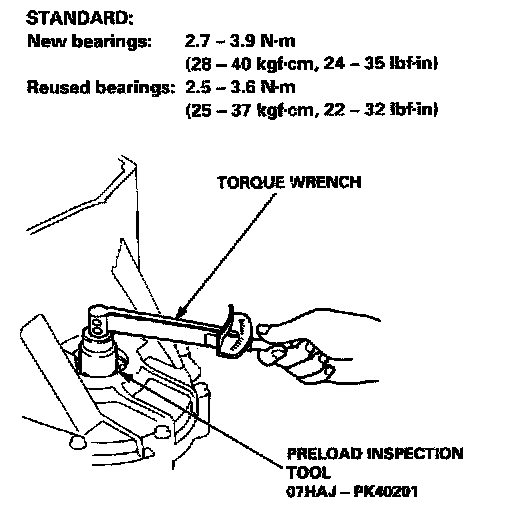 STANDARD:
New bearings: 2.7 – 3.9 N·m
(28 – 40 kgf·cm, 24 – 35 lbf·in)
Reused bearings: 2.5 – 3.6 N·m
(25 – 37 kgf·cm, 22 – 32 lbf·in)

TORQUE WRENCH

PRELOAD INSPECTION TOOL
07HAJ – PK40201