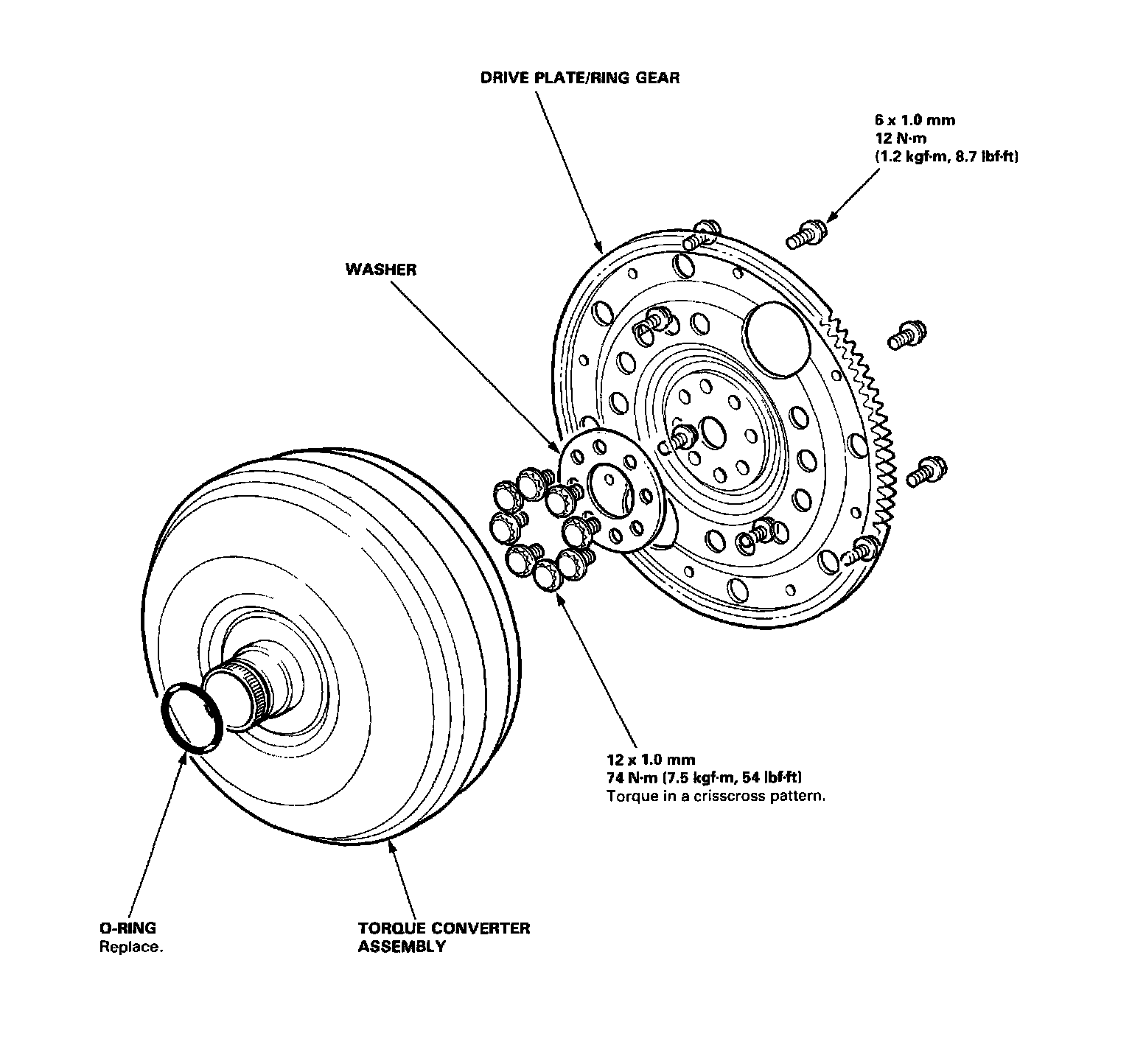 DRIVE PLATE/RING GEAR

6 x 1.0 mm
12 N·m
(1.2 kgf·m, 8.7 lbf·ft)

WASHER

12 x 1.0 mm
74 N·m (7.5 kgf·m, 54 lbf·ft)
Torque in a crisscross pattern.

O-RING
Replace.

TORQUE CONVERTER
ASSEMBLY