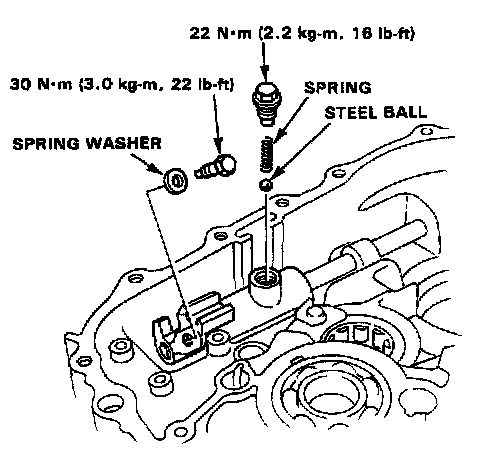 22 N·m (2.2 kg-m, 16 lb-ft)

30 N·m (3.0 kg-m, 22 lb-ft)

SPRING

STEEL BALL

SPRING WASHER