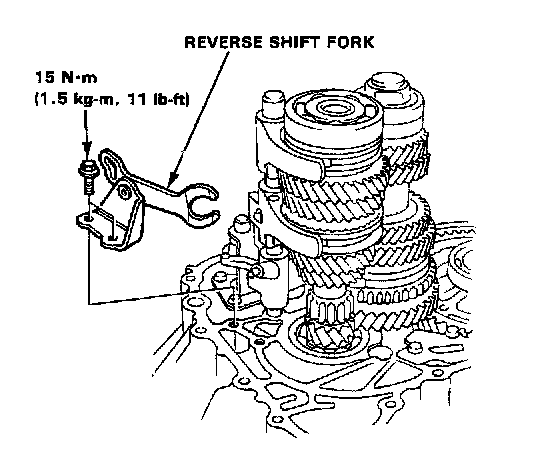 REVERSE SHIFT FORK

15 N·m
(1.5 kg-m, 11 lb-ft)