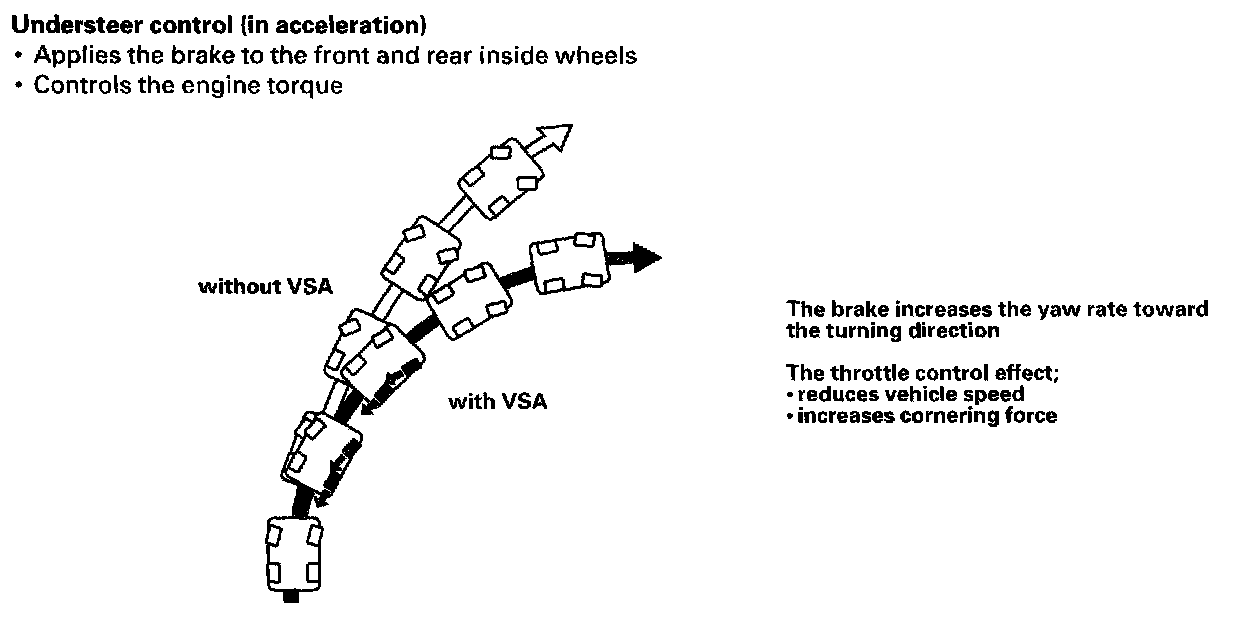 Understeer control (in acceleration)
• Applies the brake to the front and rear inside wheels
• Controls the engine torque

without VSA

with VSA

The brake increases the yaw rate toward the turning direction

The throttle control effect;
• reduces vehicle speed
• increases cornering force