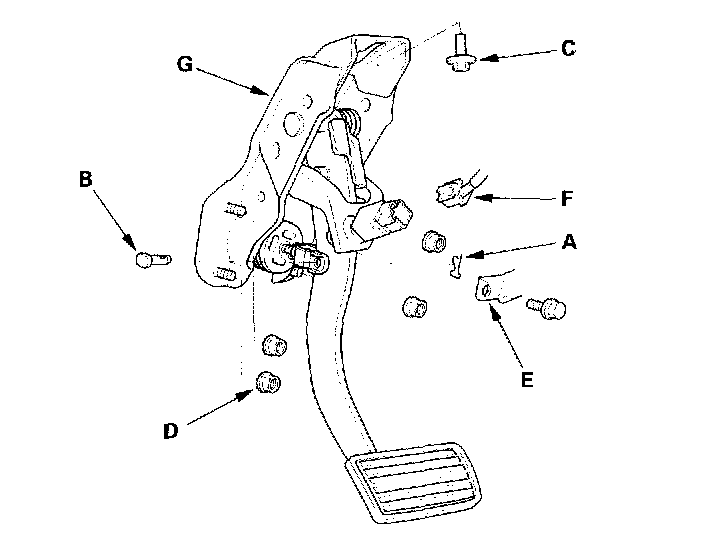 G

C

B

F

A

E

D