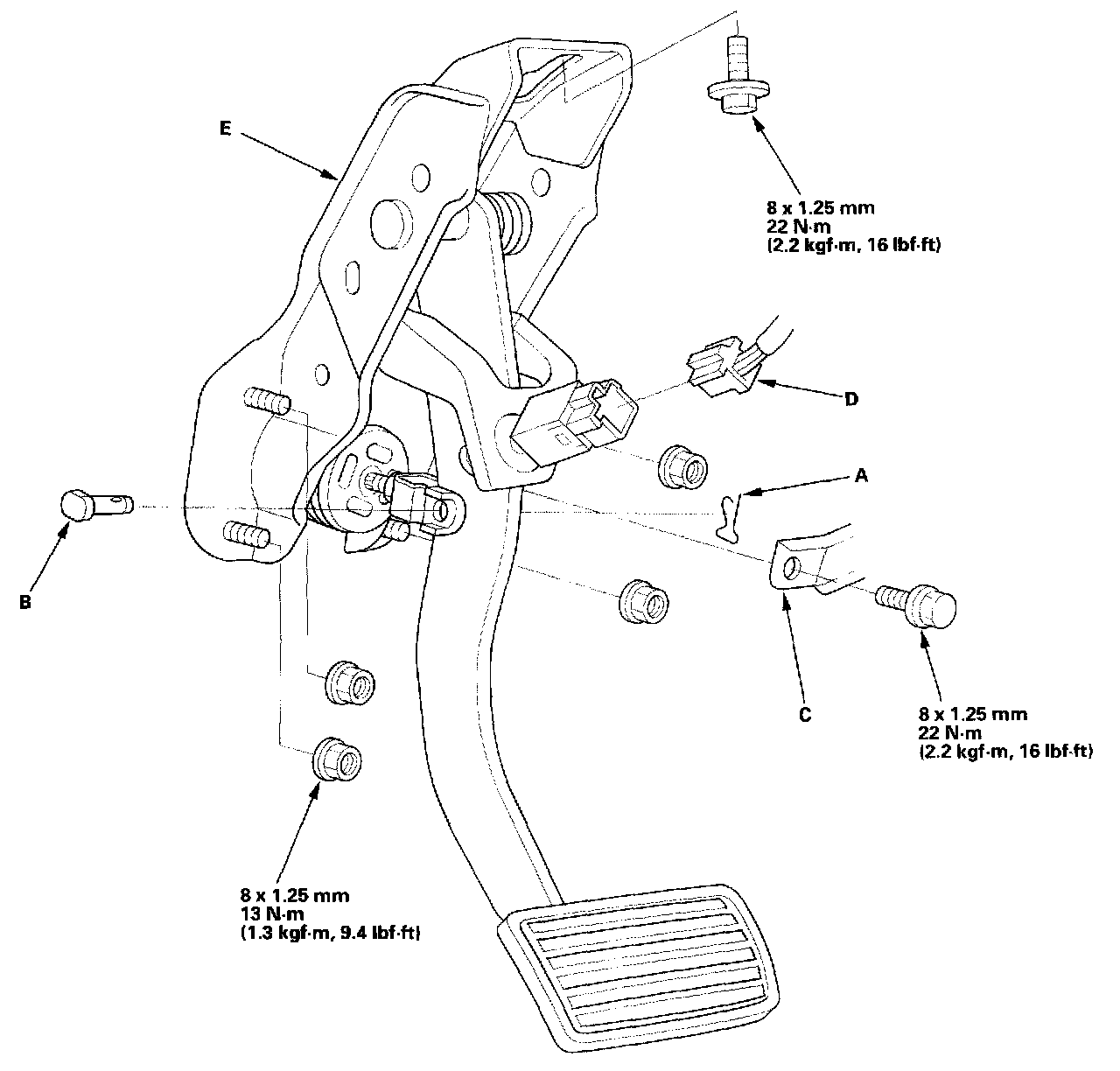 E

8 x 1.25 mm
22 N·m
(2.2 kgf·m, 16 lbf·ft)

D

A

B

C

8 x 1.25 mm
22 N·m
(2.2 kgf·m, 16 lbf·ft)

8 x 1.25 mm
13 N·m
(1.3 kgf·m, 9.4 lbf·ft)