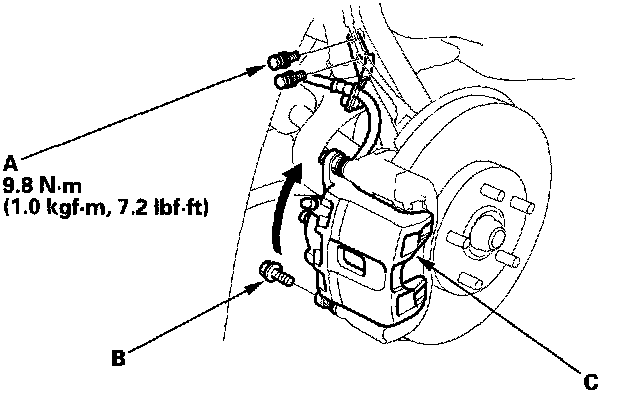 A
9.8 N·m
(1.0 kgf·m, 7.2 lbf·ft)

B

C