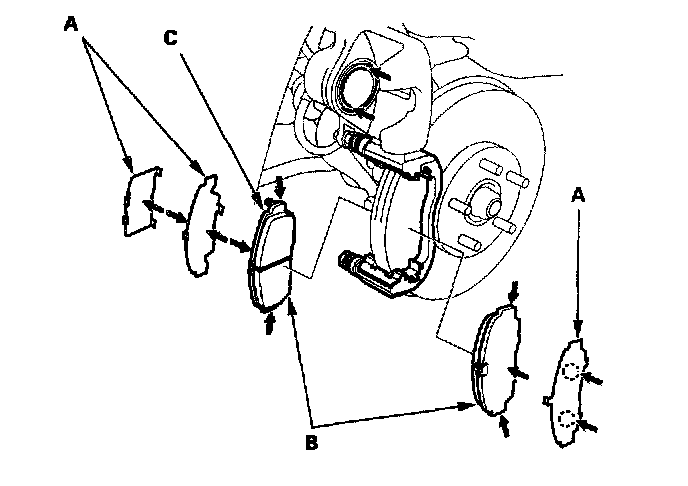 A
C
A
B