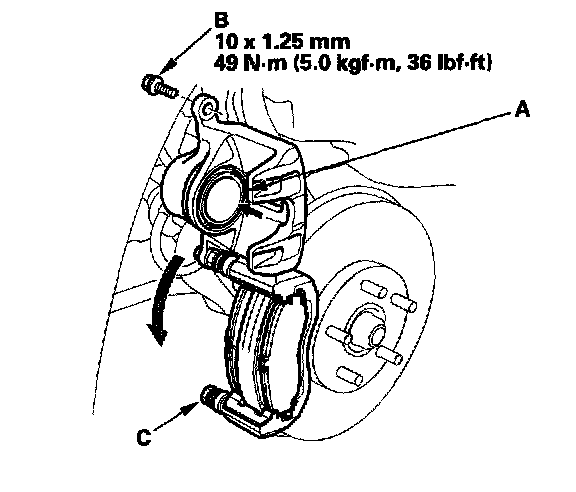 B
10 x 1.25 mm
49 N·m (5.0 kgf·m, 36 lbf·ft)

A

C