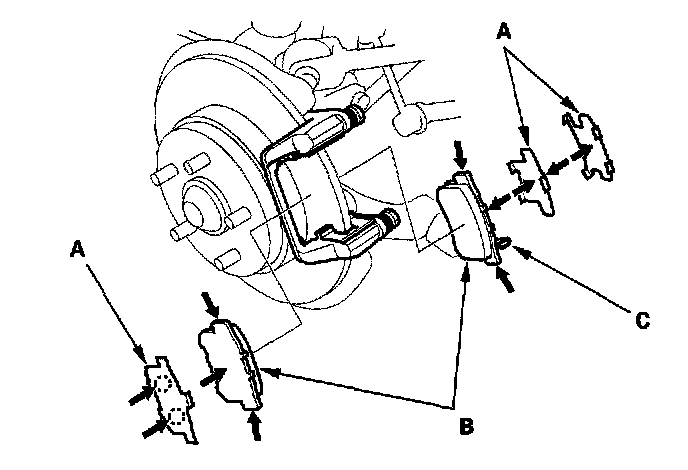 A
A
C
B