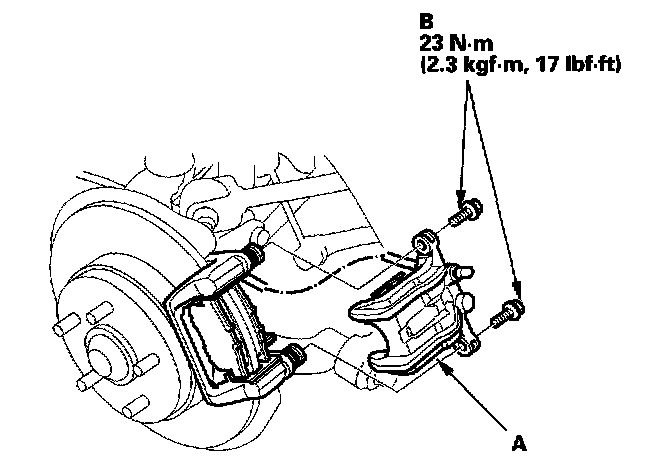 B
23 N·m
(2.3 kgf·m, 17 lbf·ft)

A