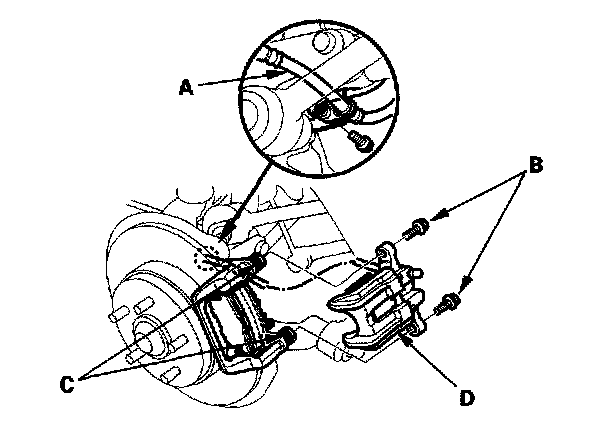 A
B
C
D