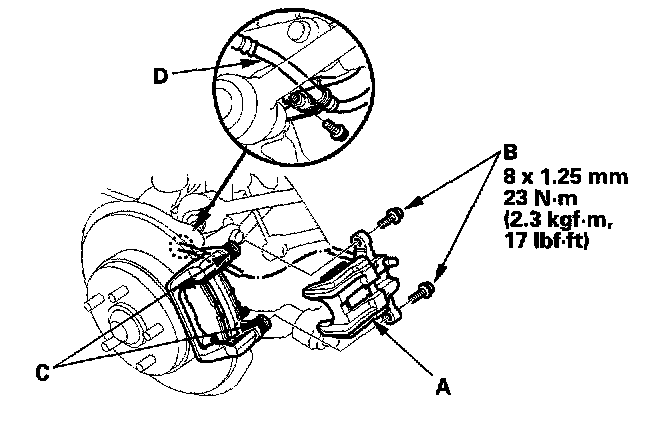 D

B
8 x 1.25 mm
23 N·m
(2.3 kgf·m,
17 lbf·ft)

C

A