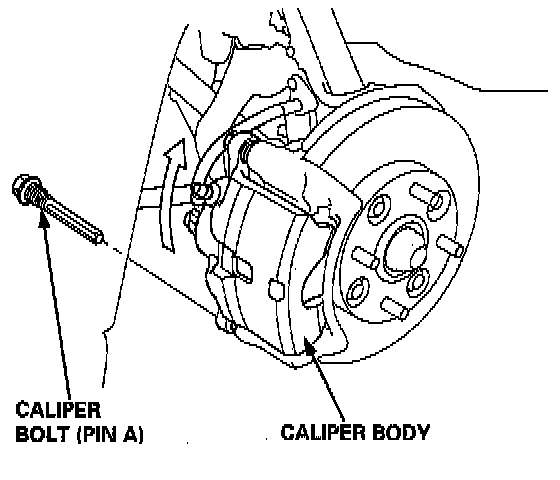 CALIPER BOLT (PIN A)

CALIPER BODY