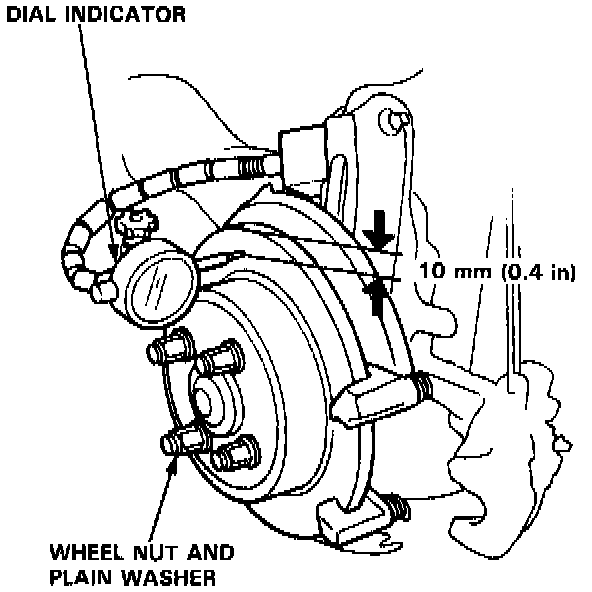 DIAL INDICATOR

10 mm (0.4 in)

WHEEL NUT AND PLAIN WASHER