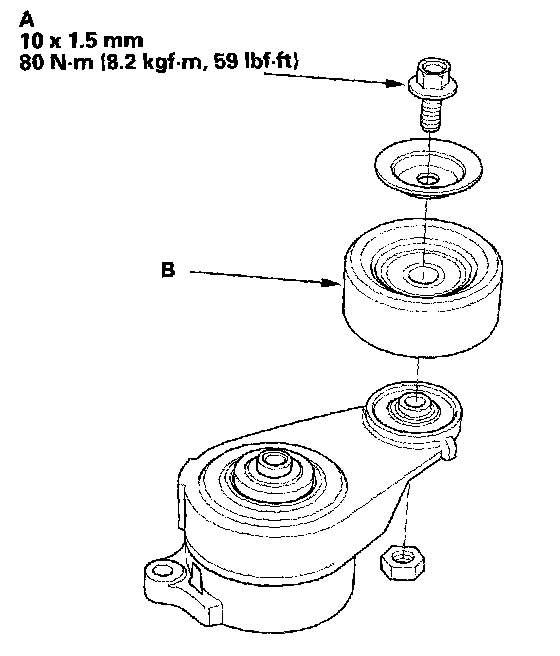 A
10 x 1.5 mm
80 N·m (8.2 kgf·m, 59 lbf·ft)

B