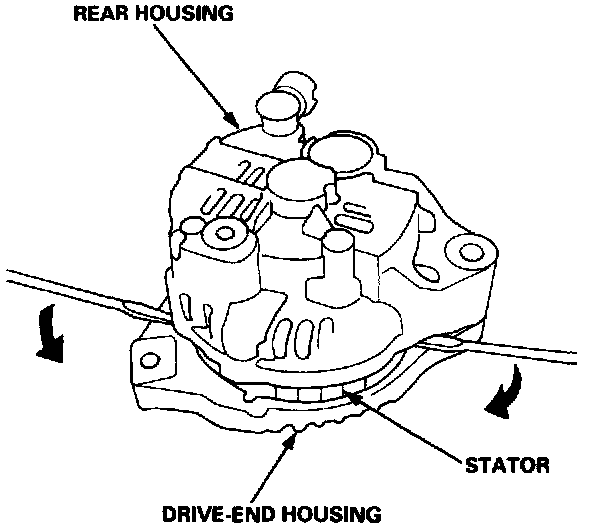 REAR HOUSING

STATOR

DRIVE-END HOUSING