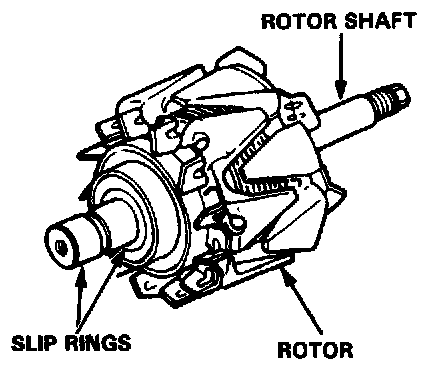 ROTOR SHAFT

SLIP RINGS

ROTOR