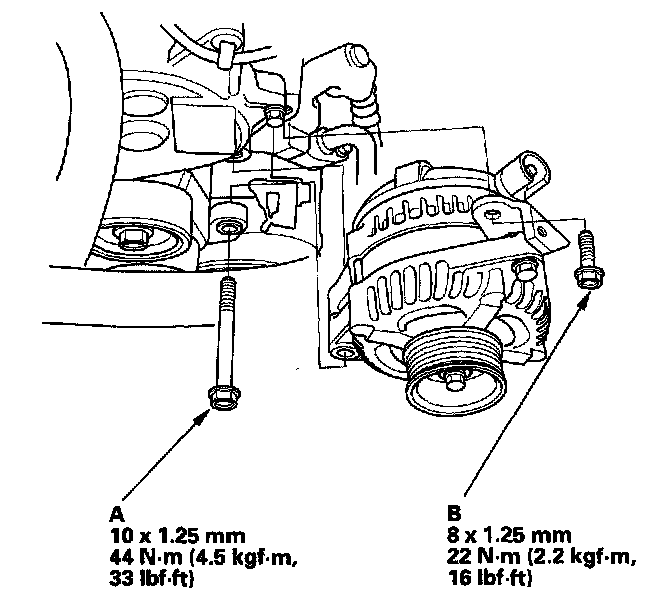 A
10 x 1.25 mm
44 N·m (4.5 kgf·m, 33 lbf·ft)

B
8 x 1.25 mm
22 N·m (2.2 kgf·m, 16 lbf·ft)