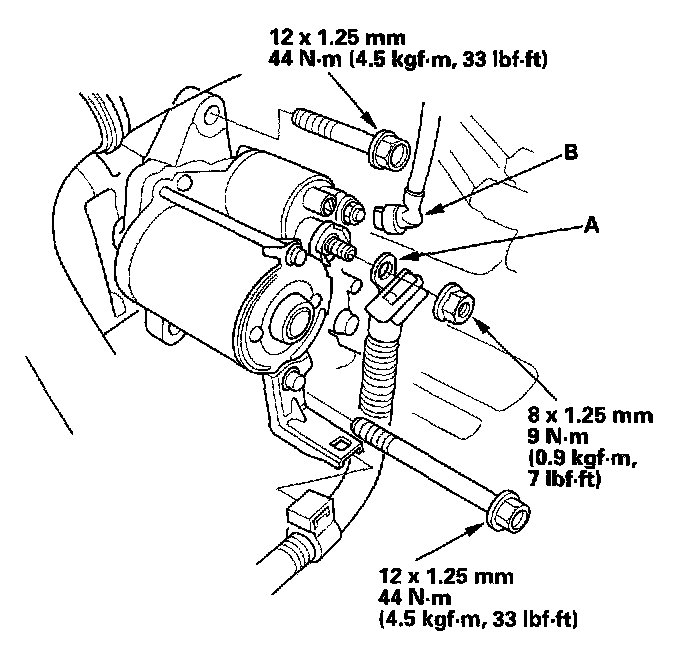 12 x 1.25 mm
44 N·m (4.5 kgf·m, 33 lbf·ft)

B

A

8 x 1.25 mm
9 N·m
(0.9 kgf·m,
7 lbf·ft)

12 x 1.25 mm
44 N·m
(4.5 kgf·m, 33 lbf·ft)