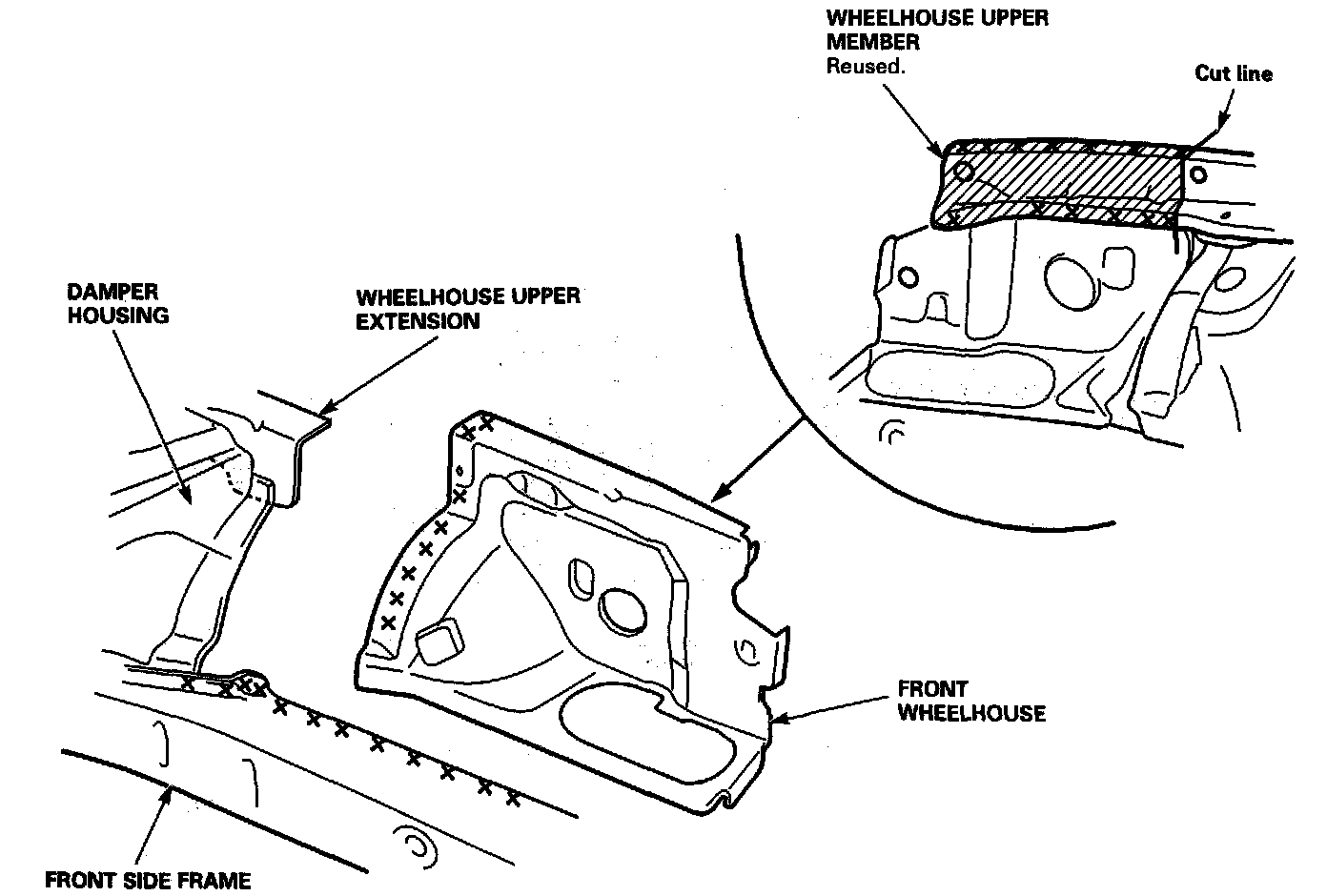 WHEELHOUSE UPPER MEMBER
Reused.

Cut line

DAMPER HOUSING

WHEELHOUSE UPPER EXTENSION

FRONT WHEELHOUSE

FRONT SIDE FRAME