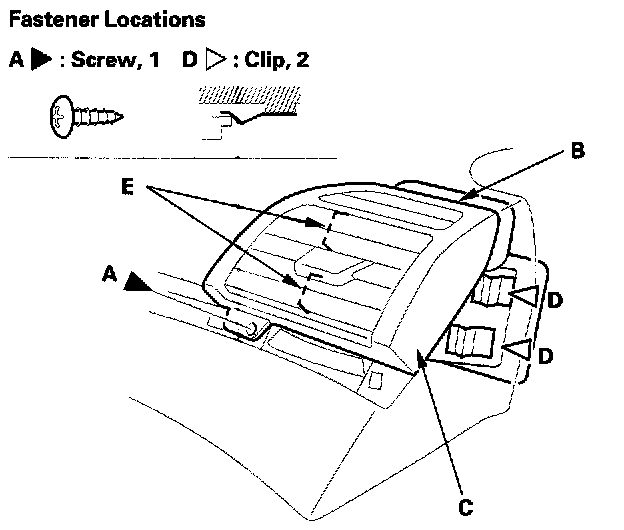 Fastener Locations

A ▶ : Screw, 1    D ▷ : Clip, 2

B

E

A

D

D

C