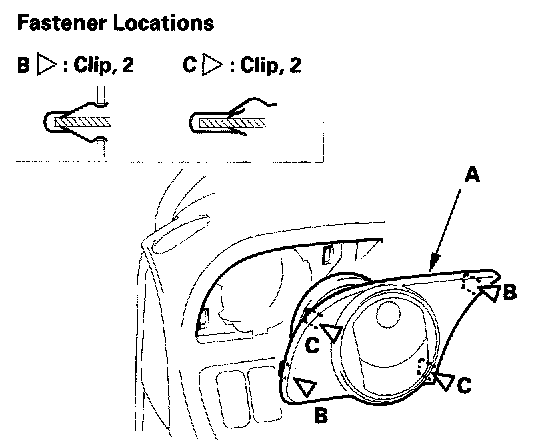 Fastener Locations

B ▷ : Clip, 2    C ▷ : Clip, 2

A

B

C

C

B