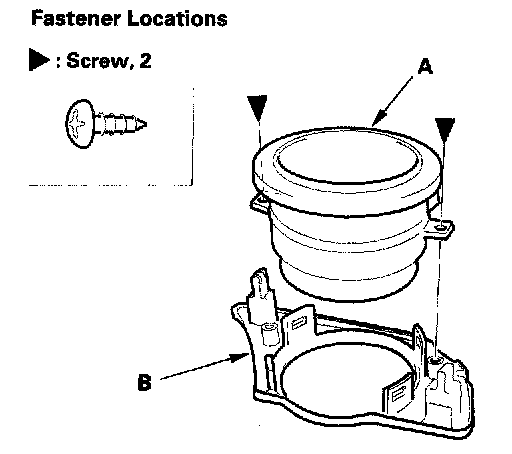 Fastener Locations

▶ : Screw, 2

A

B