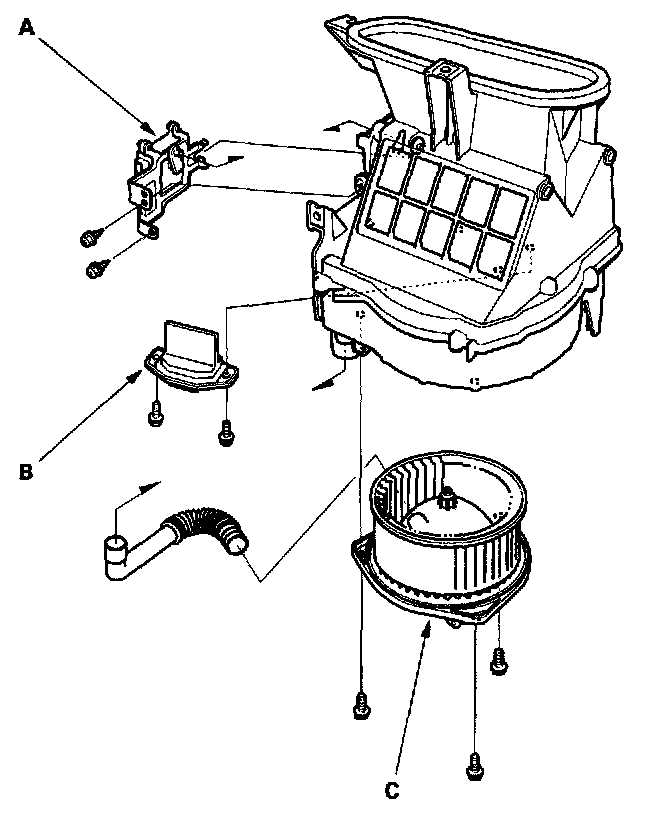 A

B

C