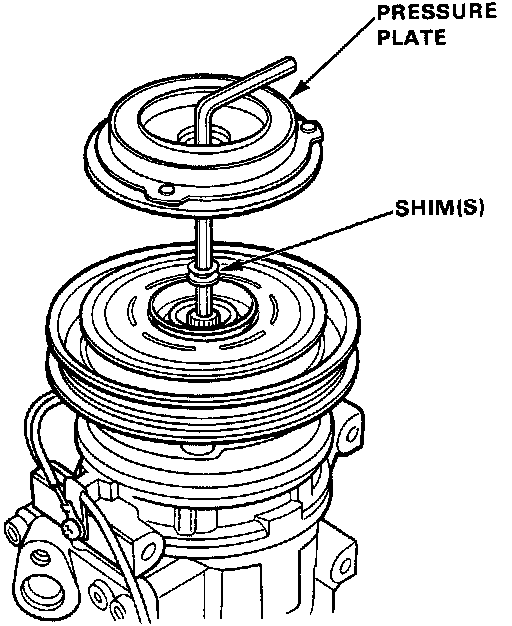 PRESSURE PLATE

SHIM(S)