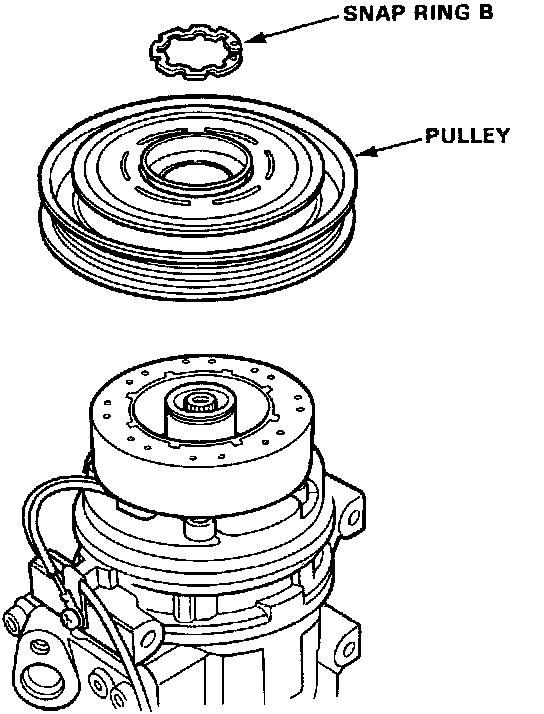 SNAP RING B

PULLEY