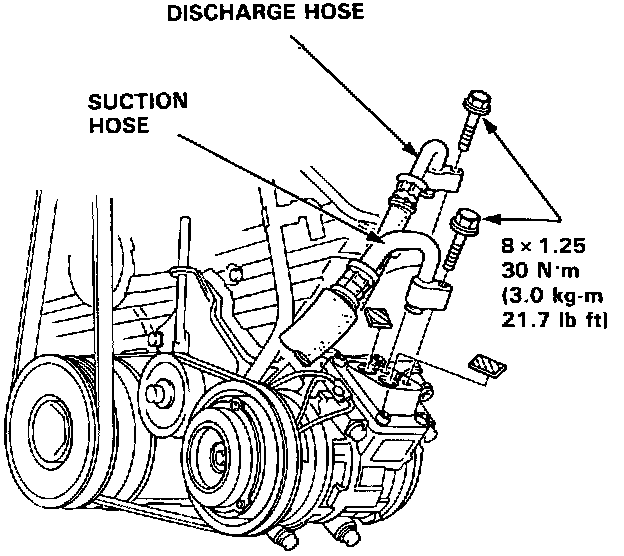 DISCHARGE HOSE

SUCTION HOSE

8 × 1.25
30 N·m
(3.0 kg-m
21.7 lb ft)