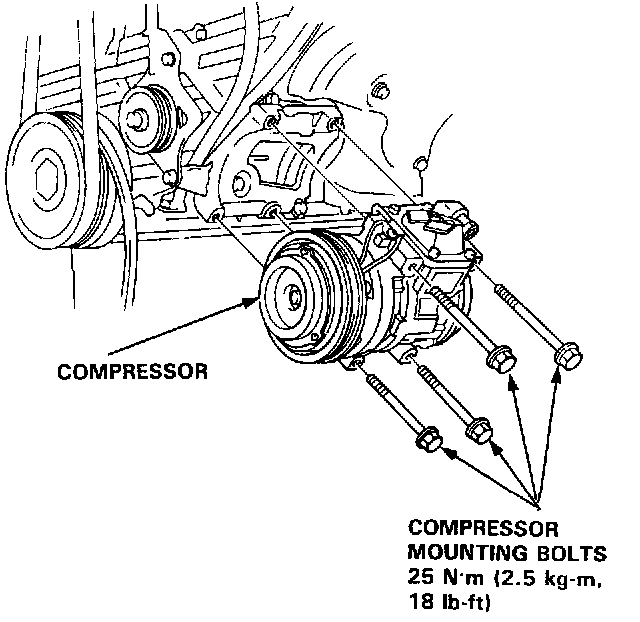 COMPRESSOR

COMPRESSOR MOUNTING BOLTS 25 N·m (2.5 kg-m, 18 lb-ft)