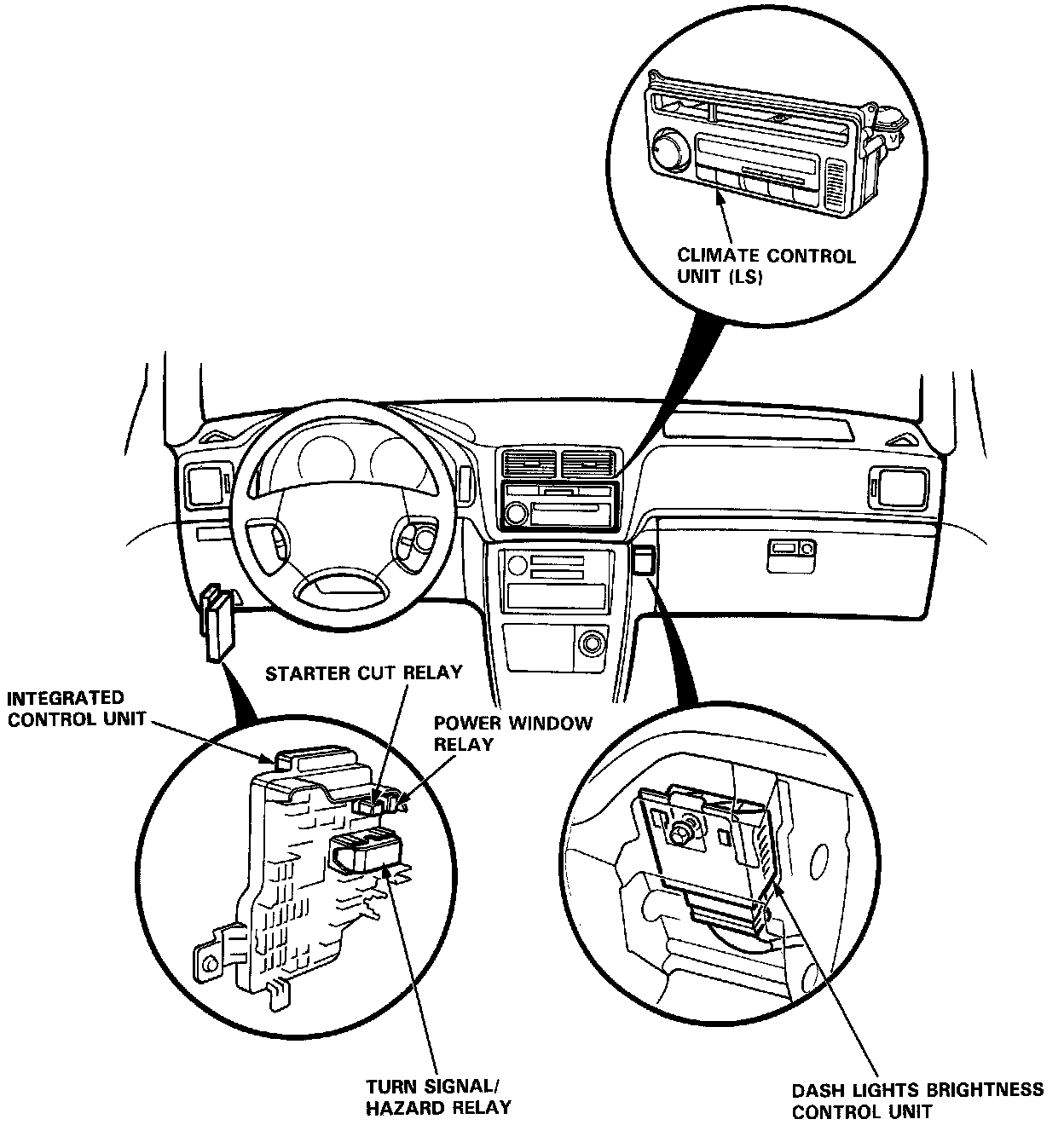 CLIMATE CONTROL UNIT (LS)

STARTER CUT RELAY

INTEGRATED CONTROL UNIT

POWER WINDOW RELAY

TURN SIGNAL/ HAZARD RELAY

DASH LIGHTS BRIGHTNESS CONTROL UNIT